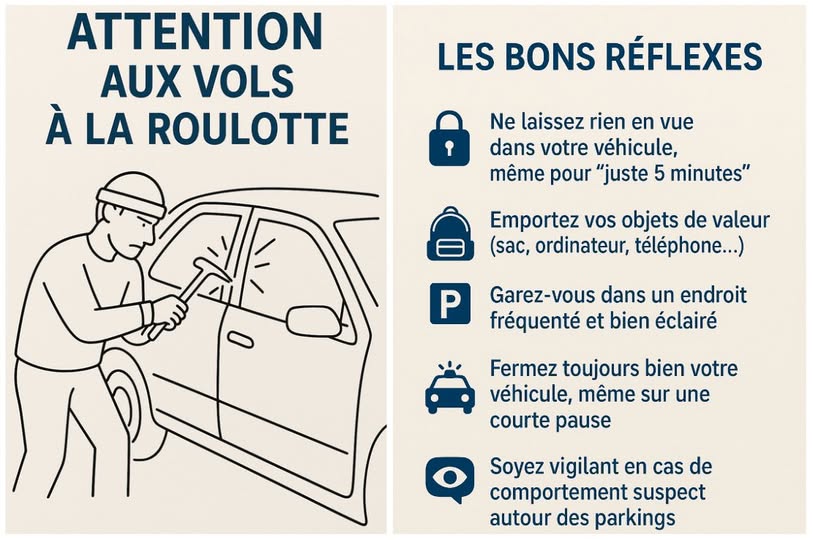 ATTENTION AUX VOLS À LA ROULOTTE

LES BONS RÉFLEXES

Ne laissez rien en vue dans votre véhicule, même pour “juste 5 minutes”

Emportez vos objets de valeur (sac, ordinateur, téléphone...)

P

Garez-vous dans un endroit fréquenté et bien éclairé

Fermez toujours bien votre véhicule, même sur une courte pause

Soyez vigilant en cas de comportement suspect autour des parkings